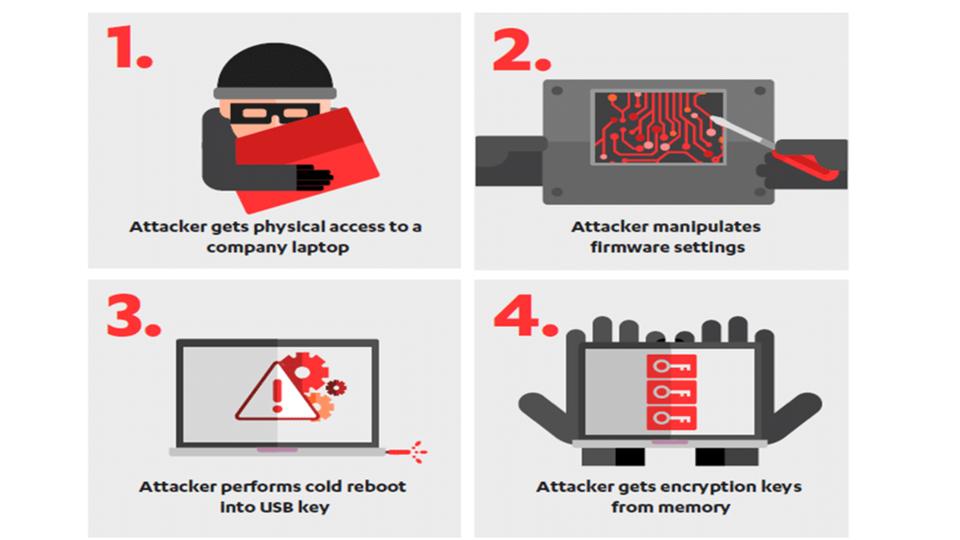 1.

Attacker gets physical access to a company laptop

2.

Attacker manipulates firmware settings

3.

Attacker performs cold reboot into USB key

4.

Attacker gets encryption keys from memory